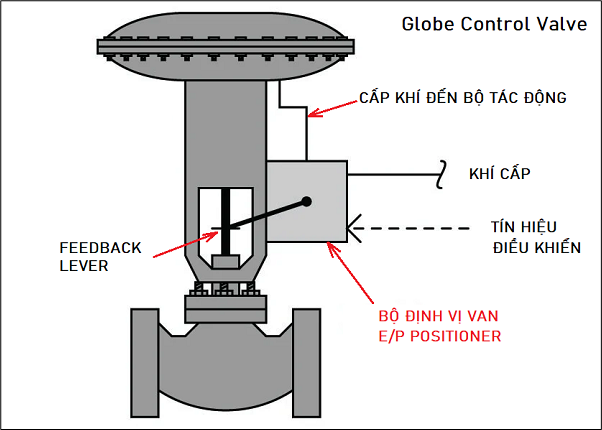 Globe Control Valve

CẤP KHÍ ĐẾN BỘ TÁC ĐỘNG

KHÍ CẤP

TÍN HIỆU ĐIỀU KHIỂN

FEEDBACK LEVER

BỘ ĐỊNH VỊ VAN E/P POSITIONER