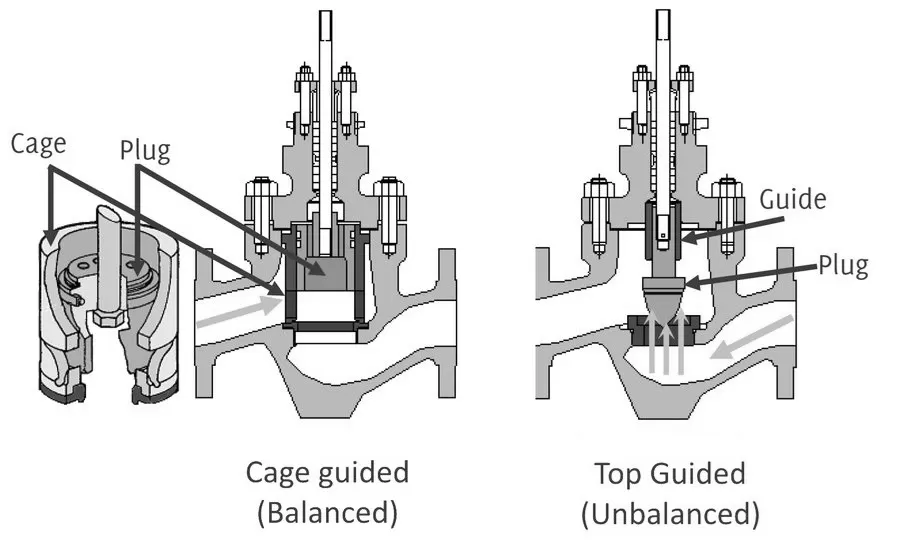 Cage

Plug

Guide

Plug

Cage guided
(Balanced)

Top Guided
(Unbalanced)