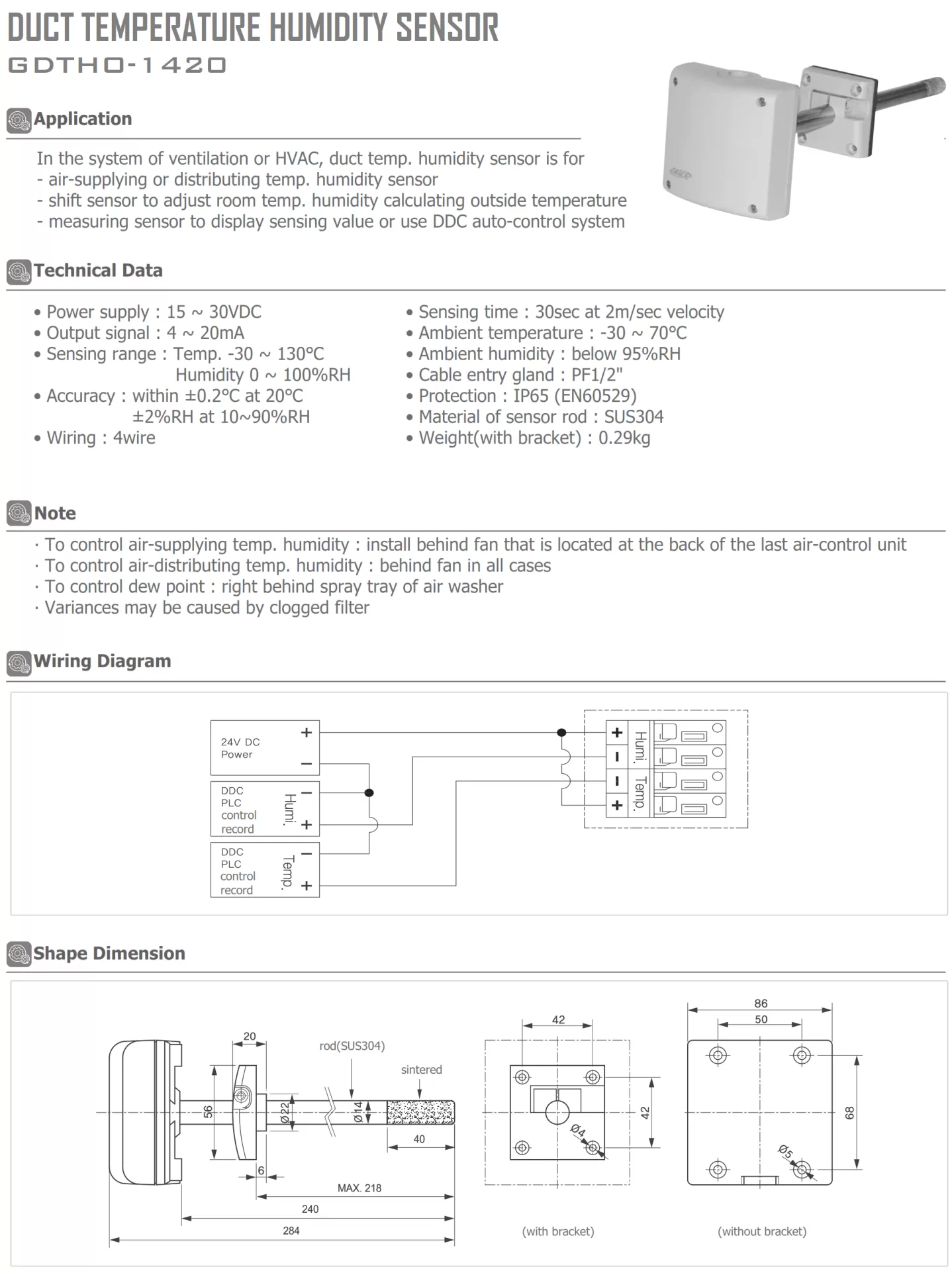 DUCT TEMPERATURE HUMIDITY SENSOR
GDTHO-1420

Application

In the system of ventilation or HVAC, duct temp. humidity sensor is for
- air-supplying or distributing temp. humidity sensor
- shift sensor to adjust room temp. humidity calculating outside temperature
- measuring sensor to display sensing value or use DDC auto-control system

Technical Data

• Power supply : 15 ~ 30VDC
• Output signal : 4 ~ 20mA
• Sensing range : Temp. -30 ~ 130℃
Humidity 0 ~ 100%RH
• Accuracy : within ±0.2℃ at 20℃
±2%RH at 10~90%RH
• Wiring : 4wire

• Sensing time : 30sec at 2m/sec velocity
• Ambient temperature : -30 ~ 70℃
• Ambient humidity : below 95%RH
• Cable entry gland : PF1/2"
• Protection : IP65 (EN60529)
• Material of sensor rod : SUS304
• Weight(with bracket) : 0.29kg

Note

· To control air-supplying temp. humidity : install behind fan that is located at the back of the last air-control unit
· To control air-distributing temp. humidity : behind fan in all cases
· To control dew point : right behind spray tray of air washer
· Variances may be caused by clogged filter

Wiring Diagram

24V DC Power + −
DDC PLC control record Humi. − +
DDC PLC control record Temp. − +
+ − Humi. − + Temp.

Shape Dimension

20
rod(SUS304)
sintered
56
Ø22
Ø14
40
6
MAX. 218
240
284
42
42
Ø4
(with bracket)
86
50
68
Ø5
(without bracket)